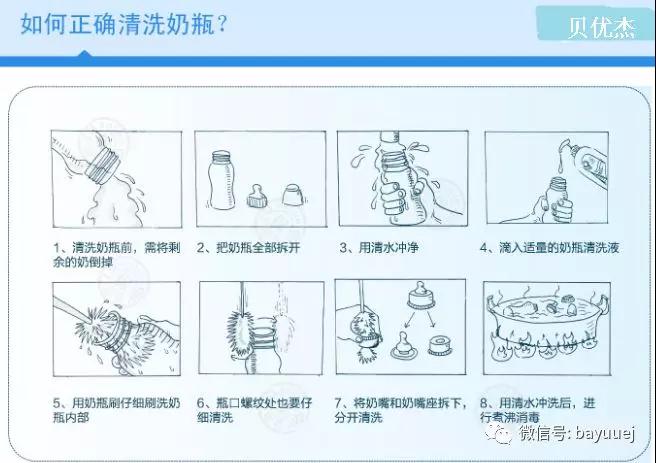 如何正确清洗奶瓶？

贝优杰

1、清洗奶瓶前，需将剩余的奶倒掉

2、把奶瓶全部拆开

3、用清水冲净

4、滴入适量的奶瓶清洗液

5、用奶瓶刷仔细刷洗奶瓶内部

6、瓶口螺纹处也要仔细清洗

7、将奶嘴和奶嘴座拆下，分开清洗

8、用清水冲洗后，进行煮沸消毒

微信号: bayuuej