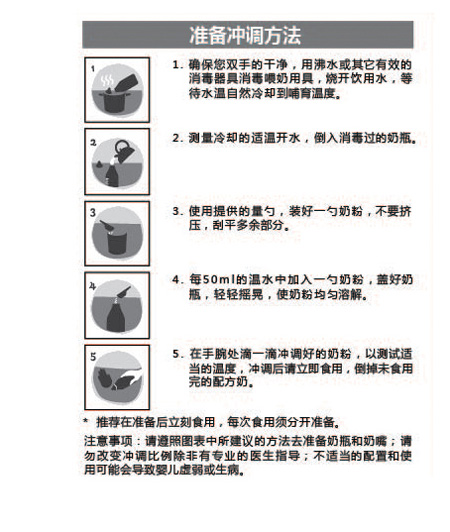 准备冲调方法

1

1. 确保您双手的干净，用沸水或其它有效的消毒器具消毒喂奶用具，烧开饮用水，等待水温自然冷却到哺育温度。

2

2. 测量冷却的适温开水，倒入消毒过的奶瓶。

3

3. 使用提供的量勺，装好一勺奶粉，不要挤压，刮平多余部分。

4

4. 每50ml的温水中加入一勺奶粉，盖好奶瓶，轻轻摇晃，使奶粉均匀溶解。

5

5. 在手腕处滴一滴冲调好的奶粉，以测试适当的温度，冲调后请立即食用，倒掉未食用完的配方奶。

* 推荐在准备后立刻食用，每次食用须分开准备。

注意事项：请遵照图表中所建议的方法去准备奶瓶和奶嘴；请勿改变冲调比例除非有专业的医生指导；不适当的配置和使用可能会导致婴儿虚弱或生病。